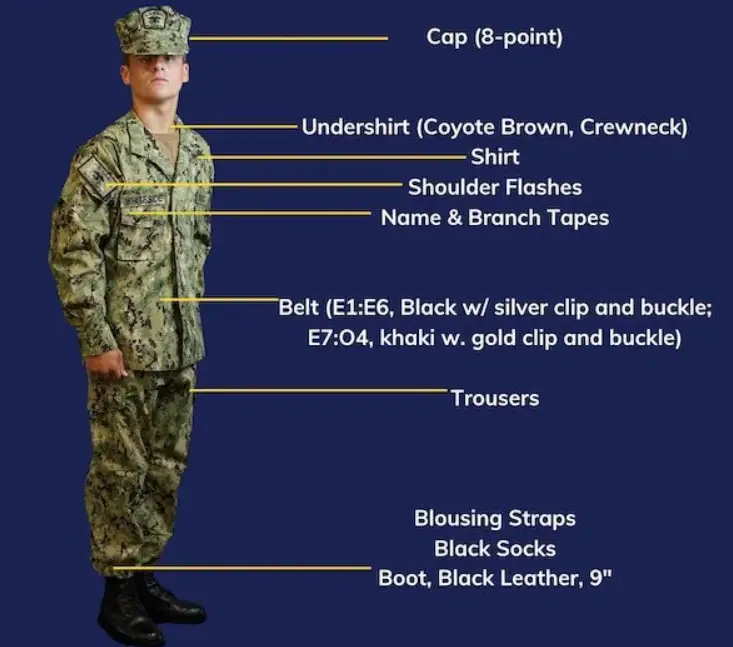 Cap (8-point)

Undershirt (Coyote Brown, Crewneck)

Shirt

Shoulder Flashes

Name & Branch Tapes

Belt (E1:E6, Black w/ silver clip and buckle; E7:O4, khaki w. gold clip and buckle)

Trousers

Blousing Straps

Black Socks

Boot, Black Leather, 9"